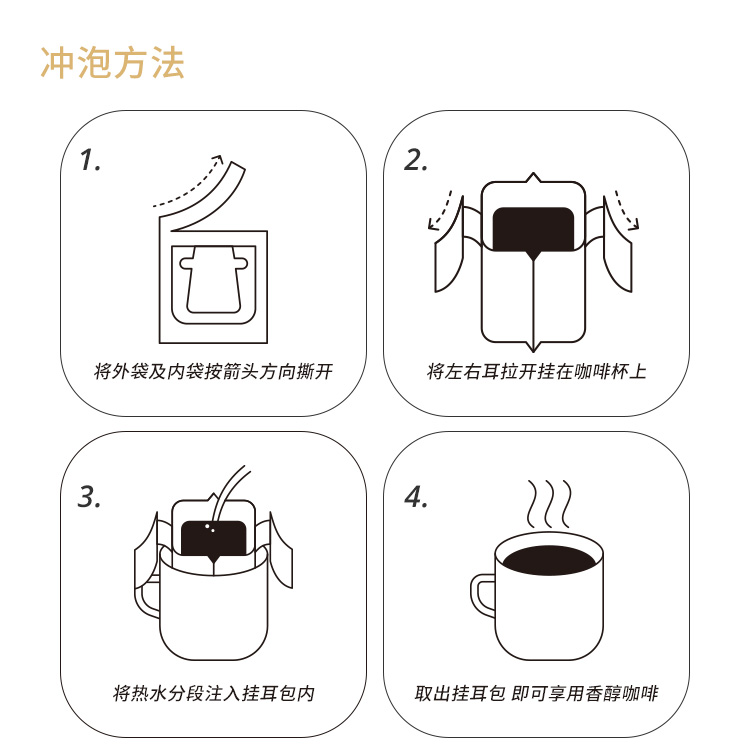 冲泡方法

1.

将外袋及内袋按箭头方向撕开

2.

将左右耳拉开挂在咖啡杯上

3.

将热水分段注入挂耳包内

4.

取出挂耳包 即可享用香醇咖啡